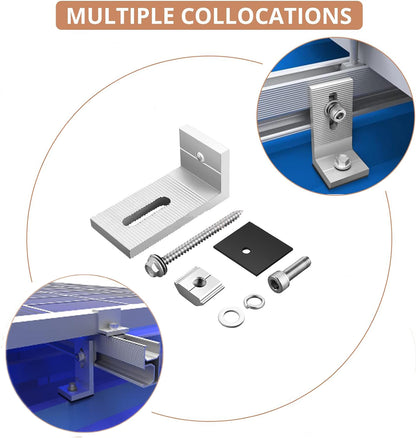 MULTIPLE COLLOCATIONS