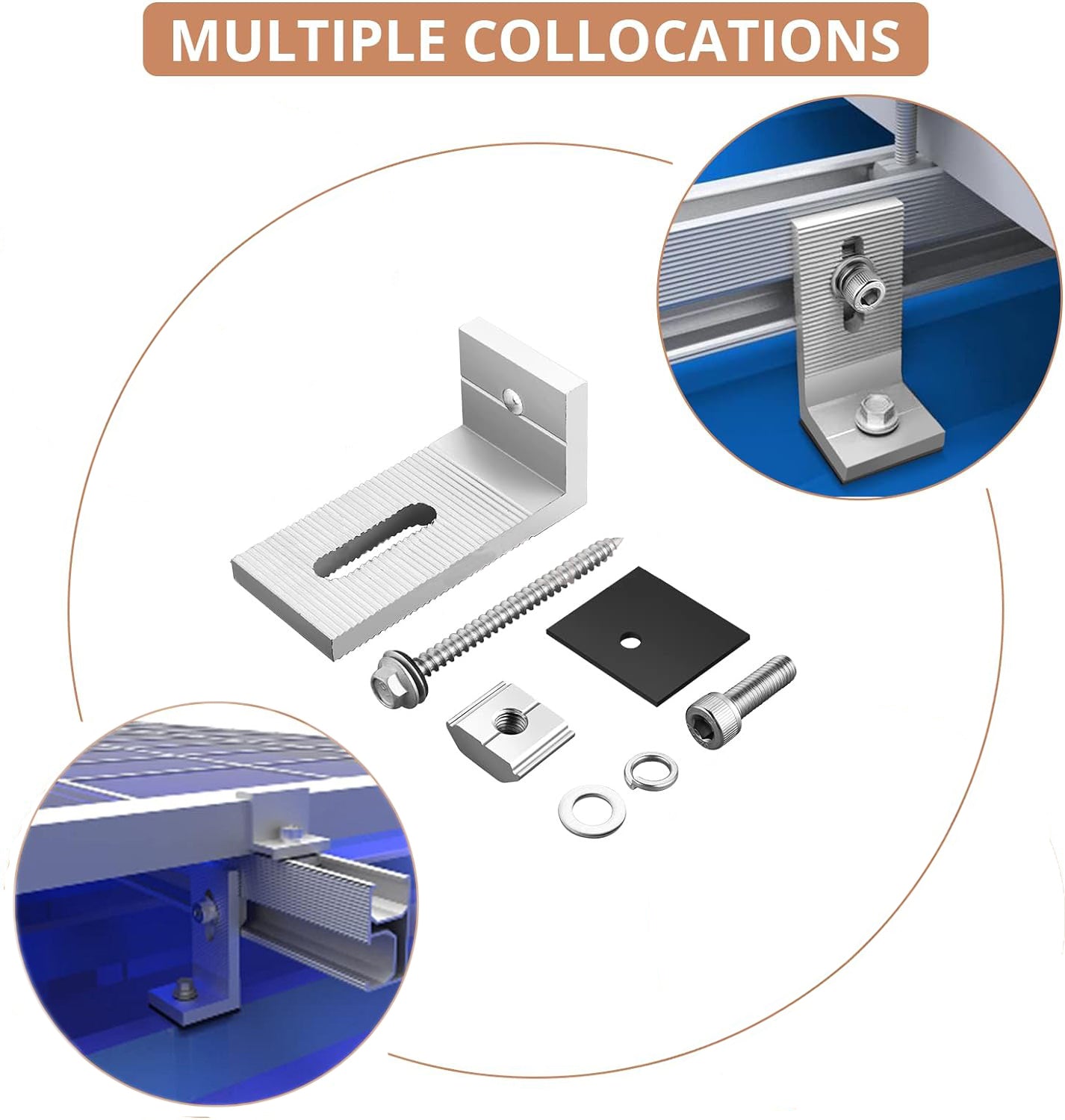 MULTIPLE COLLOCATIONS